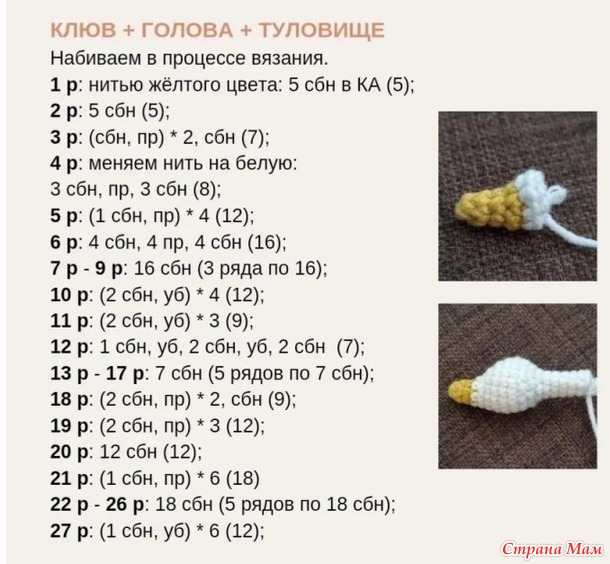 КЛЮВ + ГОЛОВА + ТУЛОВИЩЕ
Набиваем в процессе вязания.
1 р: нитью жёлтого цвета: 5 сбн в КА (5);
2 р: 5 сбн (5);
3 р: (сбн, пр) * 2, сбн (7);
4 р: меняем нить на белую:
3 сбн, пр, 3 сбн (8);
5 р: (1 сбн, пр) * 4 (12);
6 р: 4 сбн, 4 пр, 4 сбн (16);
7 р - 9 р: 16 сбн (3 ряда по 16);
10 р: (2 сбн, уб) * 4 (12);
11 р: (2 сбн, уб) * 3 (9);
12 р: 1 сбн, уб, 2 сбн, уб, 2 сбн (7);
13 р - 17 р: 7 сбн (5 рядов по 7 сбн);
18 р: (2 сбн, пр) * 2, сбн (9);
19 р: (2 сбн, пр) * 3 (12);
20 р: 12 сбн (12);
21 р: (1 сбн, пр) * 6 (18)
22 р - 26 р: 18 сбн (5 рядов по 18 сбн);
27 р: (1 сбн, уб) * 6 (12);

Страна Мам