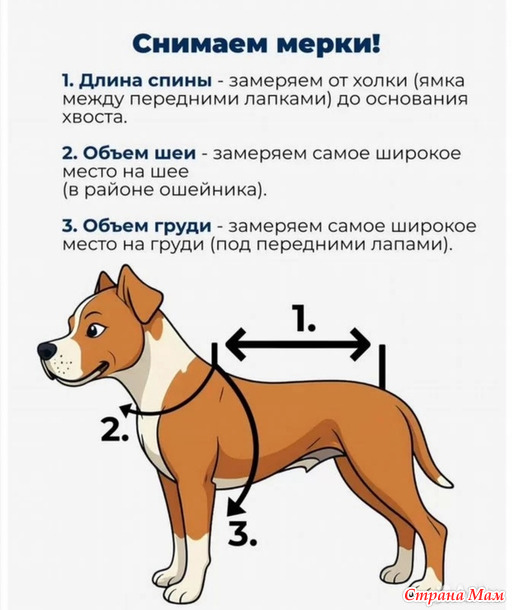 Снимаем мерки!

1. Длина спины - замеряем от холки (ямка между передними лапками) до основания хвоста.

2. Объем шеи - замеряем самое широкое место на шее (в районе ошейника).

3. Объем груди - замеряем самое широкое место на груди (под передними лапами).

1.

2.

3.

Страна Мам