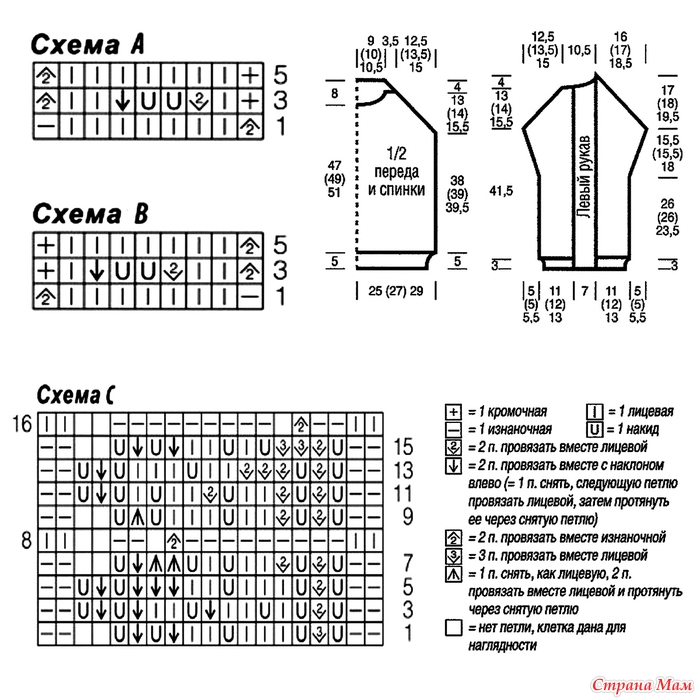 Схема A

5
3
1

Схема B

5
3
1

9 (10) 10,5  3,5  12,5 (13,5) 15

8

4
13 (14) 15,5

47 (49) 51

1/2 переда и спинки

38 (39) 39,5

5

5

25 (27) 29

12,5 (13,5) 15  10,5  16 (17) 18,5

4
13 (14) 15,5

17 (18) 19,5

15,5 (15,5) 18

41,5

Левый рукав

26 (26) 23,5

3

3

5 (5) 5,5  11 (12) 13  7  11 (12) 13  5 (5) 5,5

Схема C

16
15
13
11
9
8
7
5
3
1

= 1 кромочная
= 1 лицевая
= 1 изнаночная
= 1 накид
= 2 п. провязать вместе лицевой
= 2 п. провязать вместе с наклоном влево (= 1 п. снять, следующую петлю провязать лицевой, затем протянуть ее через снятую петлю)
= 2 п. провязать вместе изнаночной
= 3 п. провязать вместе лицевой
= 1 п. снять, как лицевую, 2 п. провязать вместе лицевой и протянуть через снятую петлю
= нет петли, клетка дана для наглядности

Страна Мам