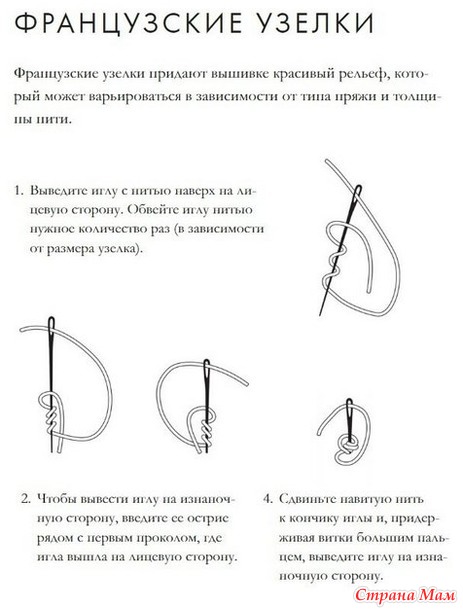 ФРАНЦУЗСКИЕ УЗЕЛКИ

Французские узелки придают вышивке красивый рельеф, который может варьироваться в зависимости от типа пряжи и толщины нити.

1. Выведите иглу с нитью наверх на лицевую сторону. Обвейте иглу нитью нужное количество раз (в зависимости от размера узелка).

2. Чтобы вывести иглу на изнаночную сторону, введите ее острие рядом с первым проколом, где игла вышла на лицевую сторону.

4. Сдвиньте навитую нить к кончику иглы и, придерживая витки большим пальцем, выведите иглу на изнаночную сторону.

Страна Мам