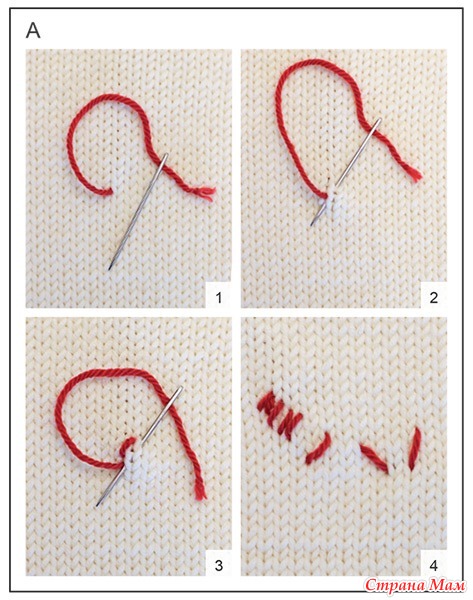 A

1

2

3

4

Страна Мам