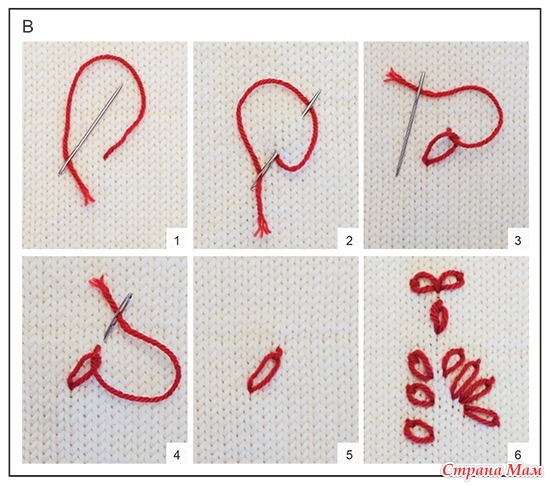 B

1

2

3

4

5

6

Страна Мам