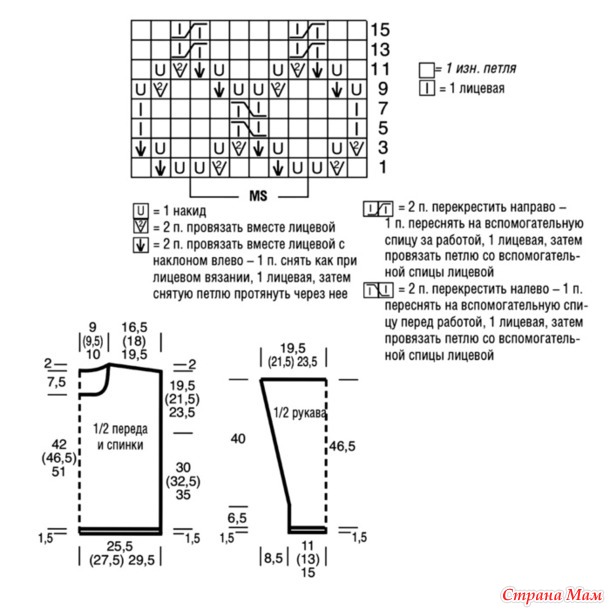 15
13
11
9
7
5
3
1

MS

= 1 изн. петля
= 1 лицевая

= 1 накид
= 2 п. провязать вместе лицевой
= 2 п. провязать вместе лицевой с наклоном влево – 1 п. снять как при лицевом вязании, 1 лицевая, затем снятую петлю протянуть через нее

= 2 п. перекрестить направо – 1 п. переснять на вспомогательную спицу за работой, 1 лицевая, затем провязать петлю со вспомогательной спицы лицевой
= 2 п. перекрестить налево – 1 п. переснять на вспомогательную спицу перед работой, 1 лицевая, затем провязать петлю со вспомогательной спицы лицевой

9 (9,5) 10
16,5 (18) 19,5
2
7,5
2
19,5 (21,5) 23,5
1/2 переда и спинки
42 (46,5) 51
30 (32,5) 35
1,5
1,5
25,5 (27,5) 29,5

19,5 (21,5) 23,5
1/2 рукава
40
46,5
6,5
1,5
1,5
8,5
11 (13) 15

Страна Мам