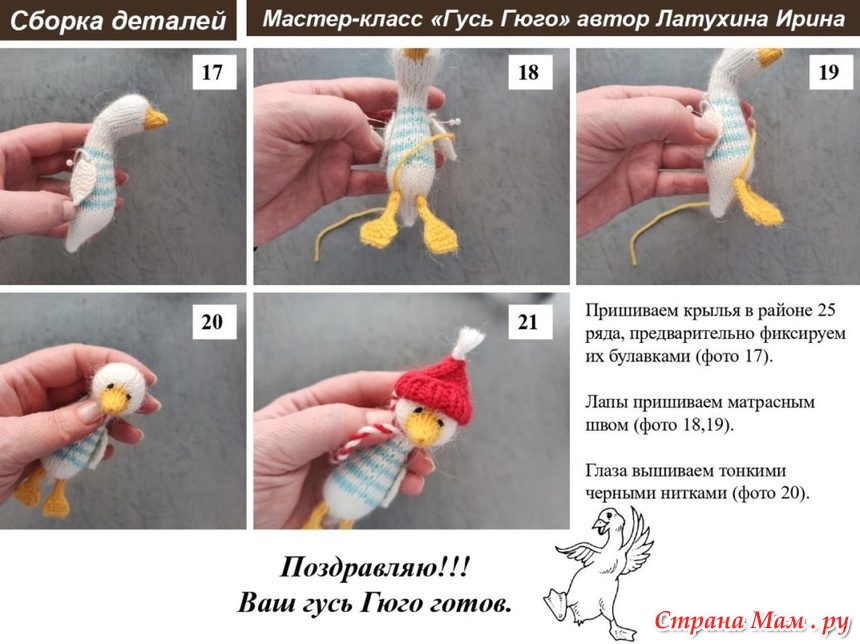 Сборка деталей

Мастер-класс «Гусь Гюго» автор Латухина Ирина

17

18

19

20

21

Пришиваем крылья в районе 25 ряда, предварительно фиксируем их булавками (фото 17).

Лапы пришиваем матрасным швом (фото 18,19).

Глаза вышиваем тонкими черными нитками (фото 20).

Поздравляю!!!
Ваш гусь Гюго готов.

Страна Мам . ру