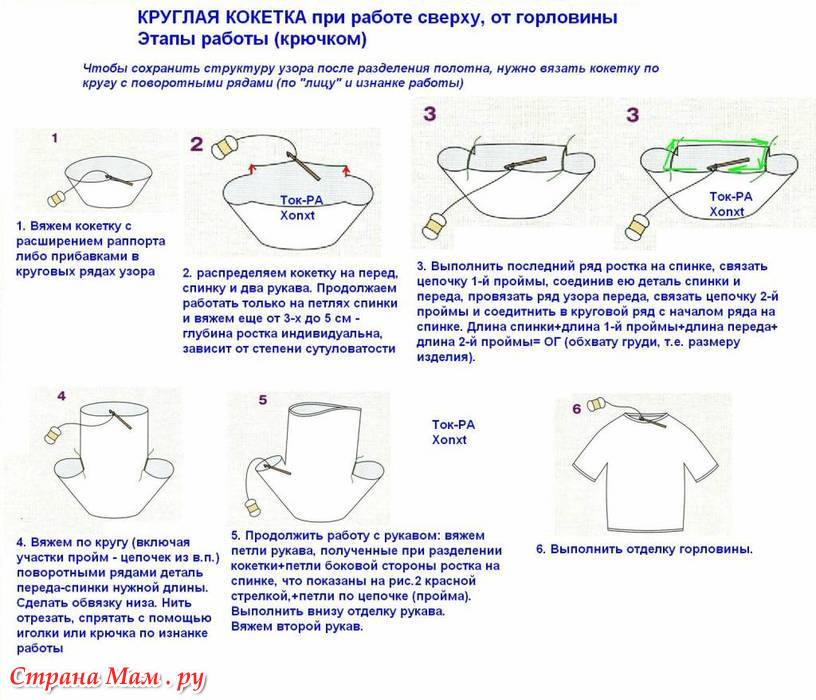 КРУГЛАЯ КОКЕТКА при работе сверху, от горловины
Этапы работы (крючком)

Чтобы сохранить структуру узора после разделения полотна, нужно вязать кокетку по кругу с поворотными рядами (по "лицу" и изнанке работы)

1

1. Вяжем кокетку с расширением раппорта либо прибавками в круговых рядах узора

2

Ток-РА
Xonxt

2. распределяем кокетку на перед, спинку и два рукава. Продолжаем работать только на петлях спинки и вяжем еще от 3-х до 5 см - глубина ростка индивидуальна, зависит от степени сутуловатости

3

3

Ток-РА
Xonxt

3. Выполнить последний ряд ростка на спинке, связать цепочку 1-й проймы, соединив ею деталь спинки и переда, провязать ряд узора переда, связать цепочку 2-й проймы и соедитнить в круговой ряд с началом ряда на спинке. Длина спинки+длина 1-й проймы+длина переда+ длина 2-й проймы= ОГ (обхвату груди, т.е. размеру изделия).

4

4. Вяжем по кругу (включая участки пройм - цепочек из в.п.) поворотными рядами деталь переда-спинки нужной длины. Сделать обвязку низа. Нить отрезать, спрятать с помощью иголки или крючка по изнанке работы

5

Ток-РА
Xonxt

5. Продолжить работу с рукавом: вяжем петли рукава, полученные при разделении кокетки+петли боковой стороны ростка на спинке, что показаны на рис.2 красной стрелкой,+петли по цепочке (пройма). Выполнить внизу отделку рукава. Вяжем второй рукав.

6

6. Выполнить отделку горловины.

Страна Мам . ру