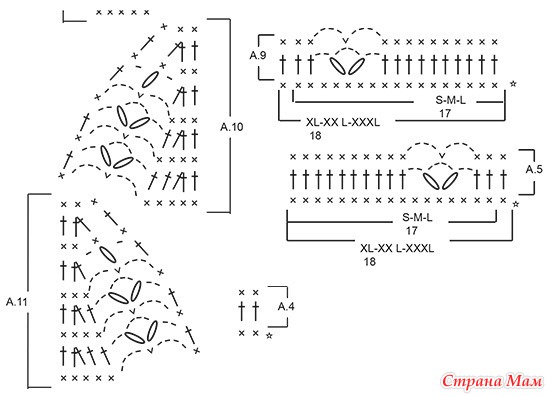 A.10

A.9

S-M-L
17

XL-XX L-XXXL
18

A.5

S-M-L
17

XL-XX L-XXXL
18

A.11

A.4

Страна Мам