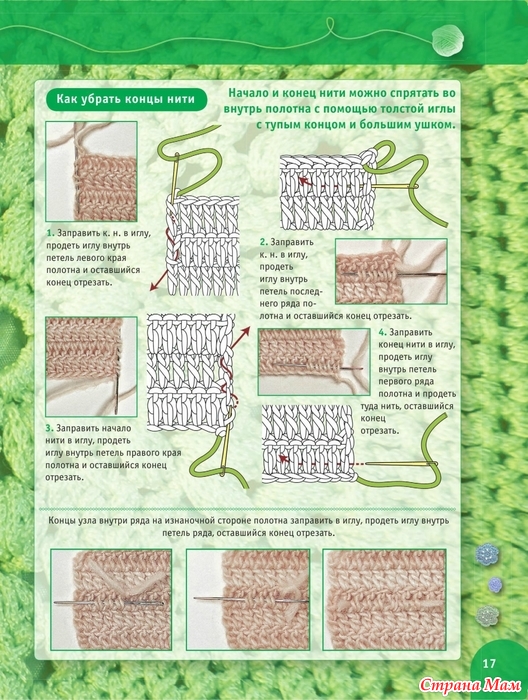 Как убрать концы нити

Начало и конец нити можно спрятать во внутрь полотна с помощью толстой иглы с тупым концом и большим ушком.

1. Заправить к. н. в иглу, продеть иглу внутрь петель левого края полотна и оставшийся конец отрезать.

2. Заправить к. н. в иглу, продеть иглу внутрь петель последнего ряда полотна и оставшийся конец отрезать.

3. Заправить начало нити в иглу, продеть иглу внутрь петель правого края полотна и оставшийся конец отрезать.

4. Заправить конец нити в иглу, продеть иглу внутрь петель первого ряда полотна и продеть туда нить, оставшийся конец отрезать.

Концы узла внутри ряда на изнаночной стороне полотна заправить в иглу, продеть иглу внутрь петель ряда, оставшийся конец отрезать.

17

Страна Мам