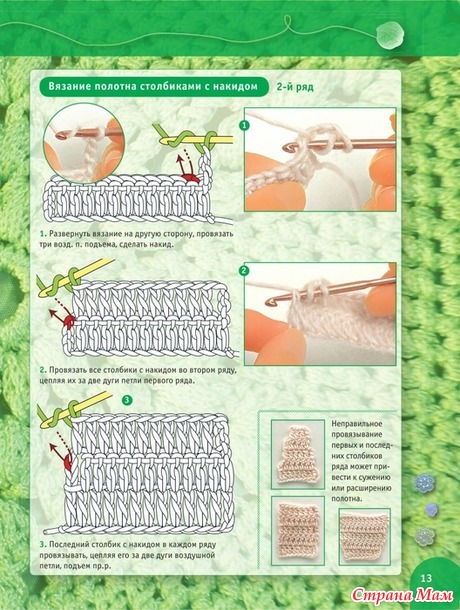 Вязание полотна столбиками с накидом

2-й ряд

1

1. Развернуть вязание на другую сторону, провязать три возд. п. подъема, сделать накид.

2

2. Провязать все столбики с накидом во втором ряду, цепляя их за две дуги петли первого ряда.

3

3. Последний столбик с накидом в каждом ряду провязывать, цепляя его за две дуги воздушной петли, подъем пр.р.

Неправильное провязывание первых и последних столбиков ряда может привести к сужению или расширению полотна.

13

Страна Мам