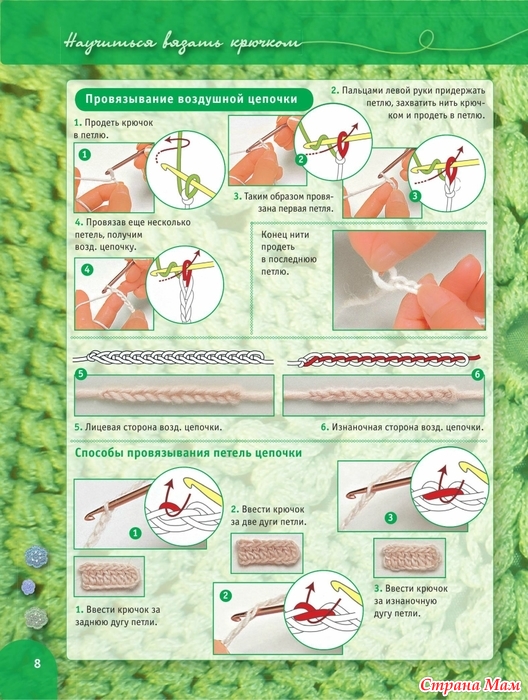 Научиться вязать крючком

Провязывание воздушной цепочки

1. Продеть крючок в петлю.

1

2. Пальцами левой руки придержать петлю, захватить нить крючком и продеть в петлю.

2

3. Таким образом провязана первая петля.

3

4. Провязав еще несколько петель, получим возд. цепочку.

4

Конец нити продеть в последнюю петлю.

5

6

5. Лицевая сторона возд. цепочки.

6. Изнаночная сторона возд. цепочки.

Способы провязывания петель цепочки

1

1. Ввести крючок за заднюю дугу петли.

2. Ввести крючок за две дуги петли.

2

3

3. Ввести крючок за изнаночную дугу петли.

8

Страна Мам