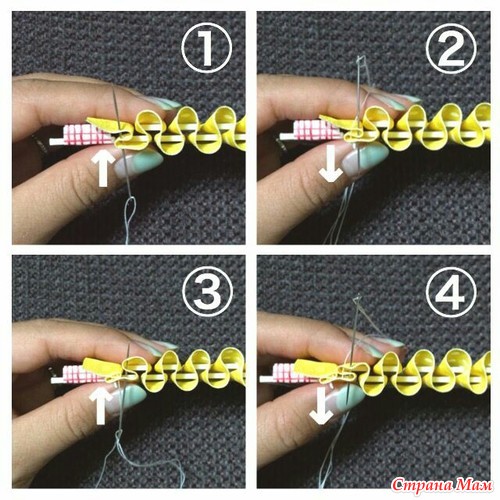 ①

②

③

④

Страна Мам