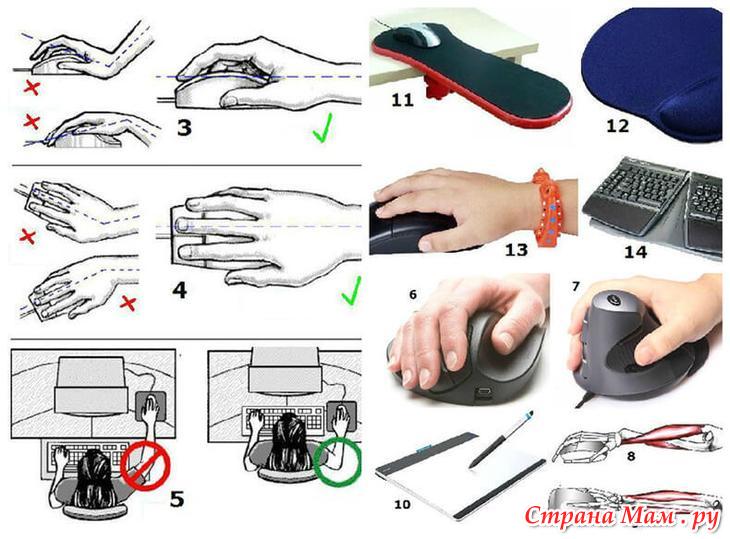 3

4

5

11

12

13

14

6

7

8

10

Страна Мам.ру