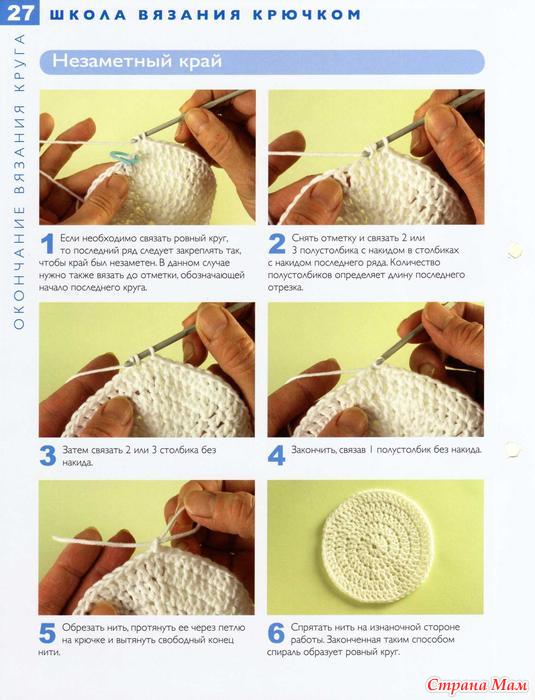 27 ШКОЛА ВЯЗАНИЯ КРЮЧКОМ

ОКОНЧАНИЕ ВЯЗАНИЯ КРУГА

Незаметный край

1 Если необходимо связать ровный круг, то последний ряд следует закреплять так, чтобы край был незаметен. В данном случае нужно также вязать до отметки, обозначающей начало последнего круга.

2 Снять отметку и связать 2 или 3 полустолбика с накидом в столбиках с накидом последнего ряда. Количество полустолбиков определяет длину последнего отрезка.

3 Затем связать 2 или 3 столбика без накида.

4 Закончить, связав 1 полустолбик без накида.

5 Обрезать нить, протянуть ее через петлю на крючке и вытянуть свободный конец нити.

6 Спрятать нить на изнаночной стороне работы. Законченная таким способом спираль образует ровный круг.

Страна Мам