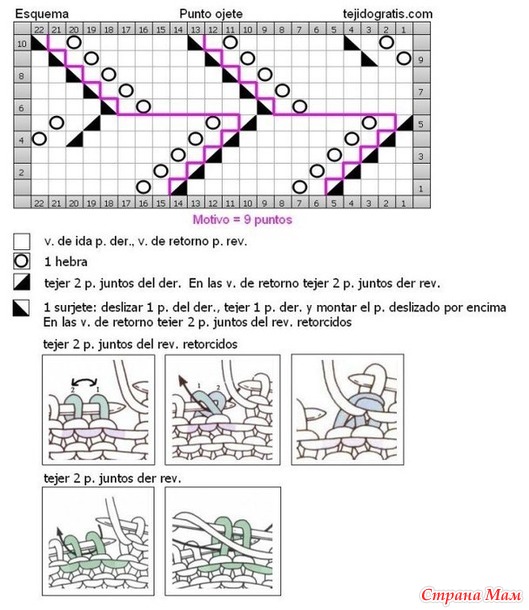 Esquema Punto ojete tejidogratis.com

22 21 20 19 18 17 16 15 14 13 12 11 10 9 8 7 6 5 4 3 2 1

10 9 8 7 6 5 4 3 2 1

22 21 20 19 18 17 16 15 14 13 12 11 10 9 8 7 6 5 4 3 2 1

Motivo = 9 puntos

v. de ida p. der., v. de retorno p. rev.

1 hebra

tejer 2 p. juntos del der. En las v. de retorno tejer 2 p. juntos der rev.

1 surjete: deslizar 1 p. del der., tejer 1 p. der. y montar el p. deslizado por encima
En las v. de retorno tejer 2 p. juntos del rev. retorcidos

tejer 2 p. juntos del rev. retorcidos

2 1

1 2

tejer 2 p. juntos der rev.

Страна Мам