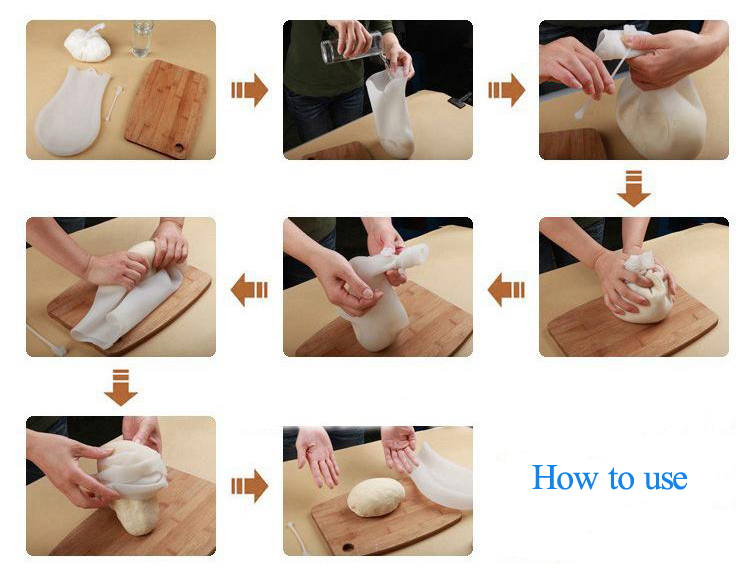 How to use