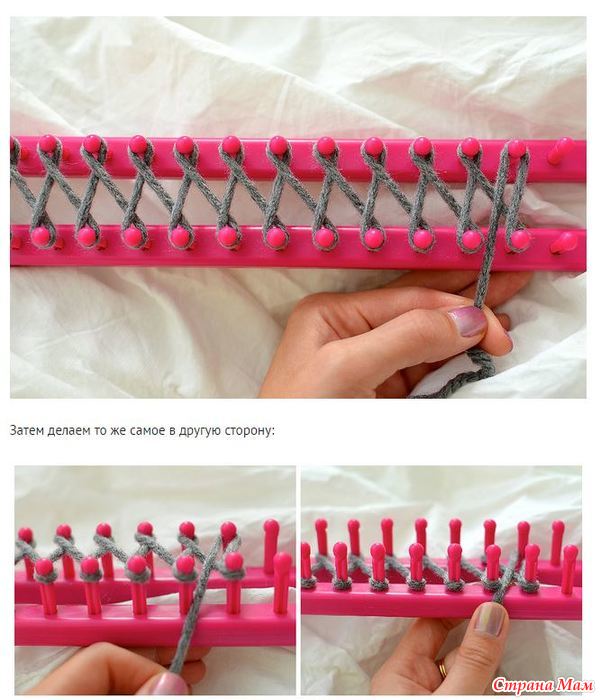 Затем делаем то же самое в другую сторону:

Страна Мам