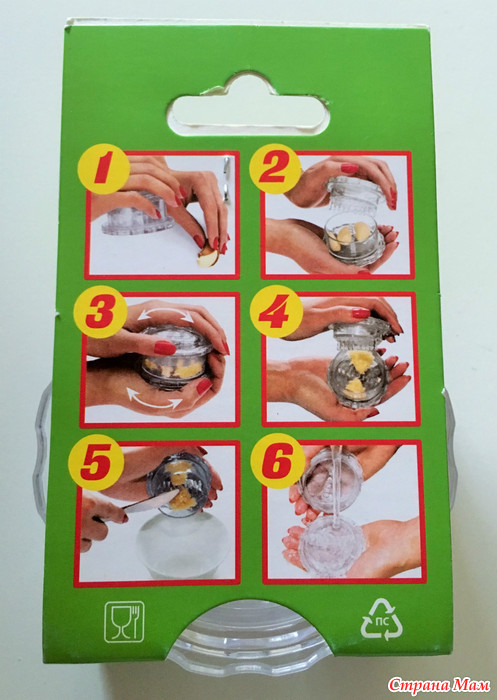 1
2
3
4
5
6
ПС
Страна Мам