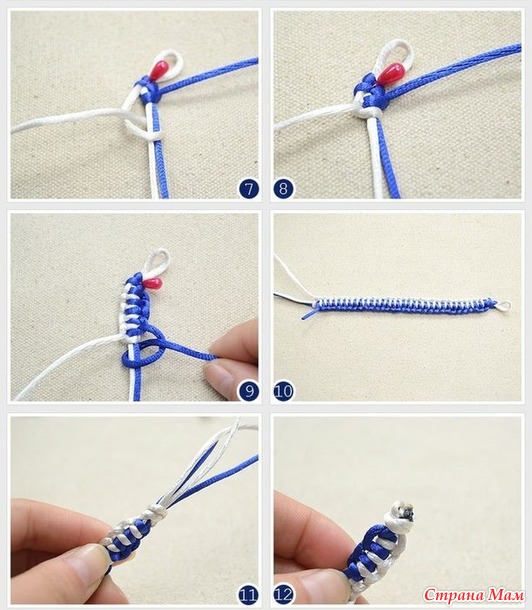 7
8
9
10
11
12
Страна Мам