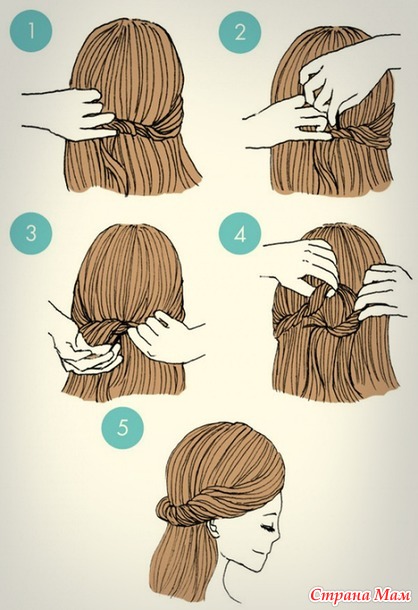 1
2
3
4
5
Страна Мам