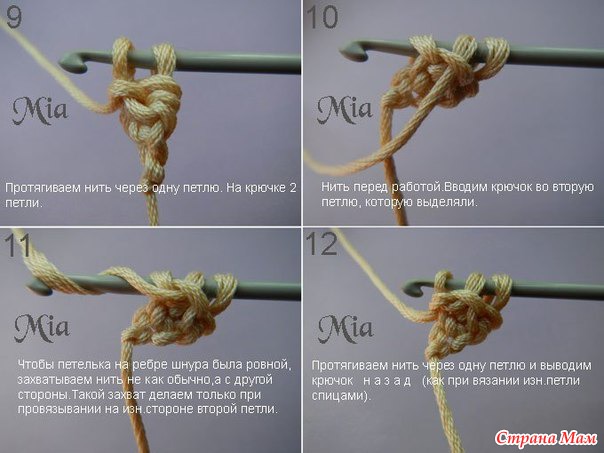 9

Mia

Протягиваем нить через одну петлю. На крючке 2 петли.

10

Mia

Нить перед работой.Вводим крючок во вторую петлю, которую выделяли.

11

Mia

Чтобы петелька на ребре шнура была ровной, захватываем нить не как обычно,а с другой стороны.Такой захват делаем только при провязывании на изн.стороне второй петли.

12

Mia

Протягиваем нить через одну петлю и выводим крючок н а з а д (как при вязании изн.петли спицами).

Страна Мам