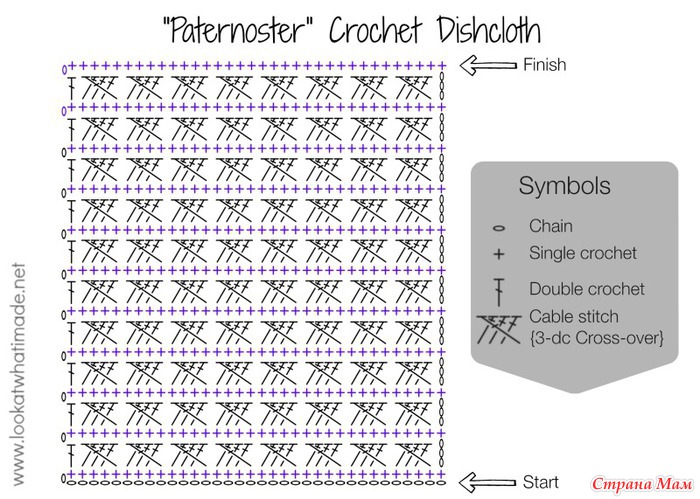 "Paternoster" Crochet Dishcloth

Finish

Symbols

Chain

Single crochet

Double crochet

Cable stitch {3-dc Cross-over}

www.lookatwhatimade.net

Start

Страна Мам