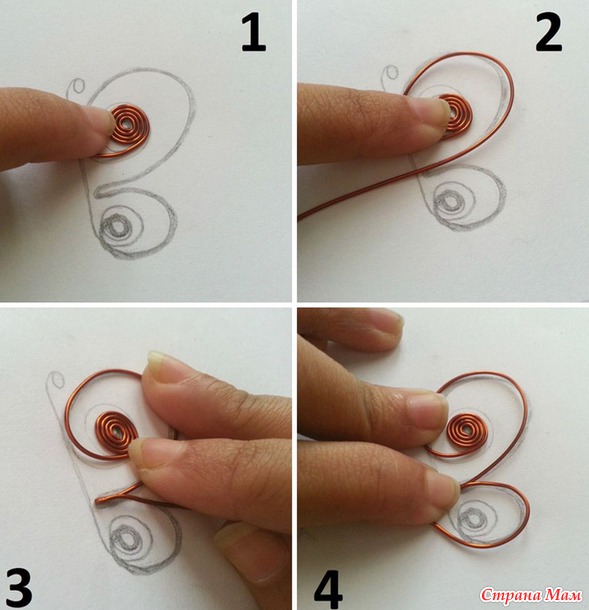 1

2

3

4

Страна Мам