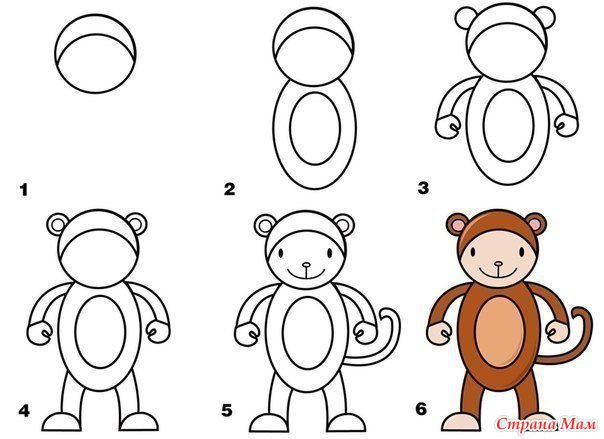 1

2

3

4

5

6

Страна Мам