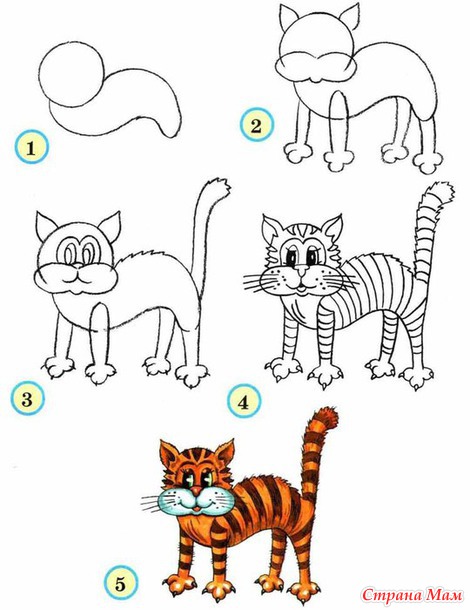 1
2
3
4
5
Страна Мам