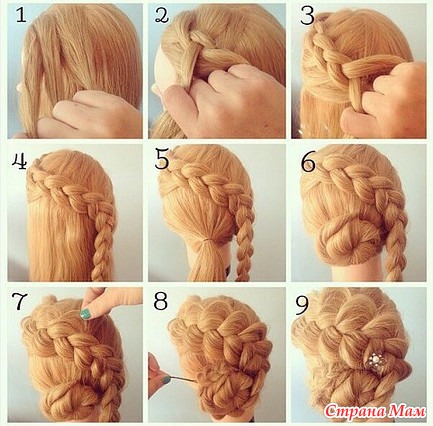 1
2
3
4
5
6
7
8
9
Страна Мам