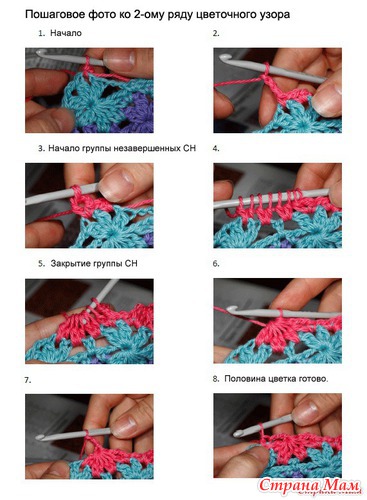 Пошаговое фото ко 2-ому ряду цветочного узора

1. Начало

2.

3. Начало группы незавершенных СН

4.

5. Закрытие группы СН

6.

7.

8. Половина цветка готово.

Страна Мам