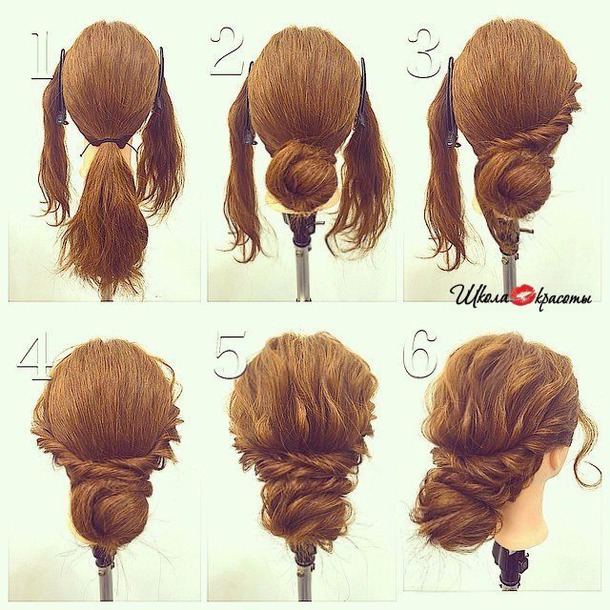 1
2
3
Школа красоты
4
5
6