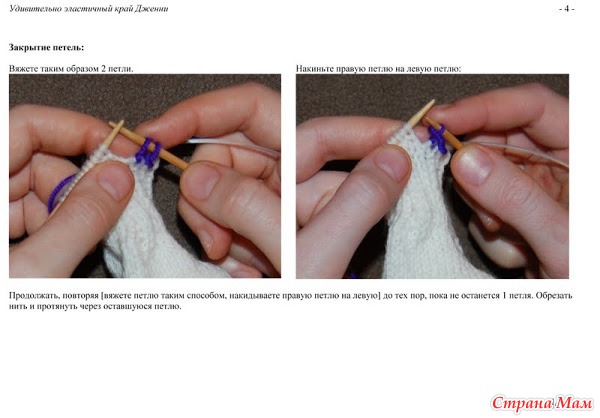 Удивительно эластичный край Дженни

- 4 -

Закрытие петель:

Вяжете таким образом 2 петли.

Накиньте правую петлю на левую петлю:

Продолжать, повторяя [вяжете петлю таким способом, накидываете правую петлю на левую] до тех пор, пока не останется 1 петля. Обрезать нить и протянуть через оставшуюся петлю.

Страна Мам