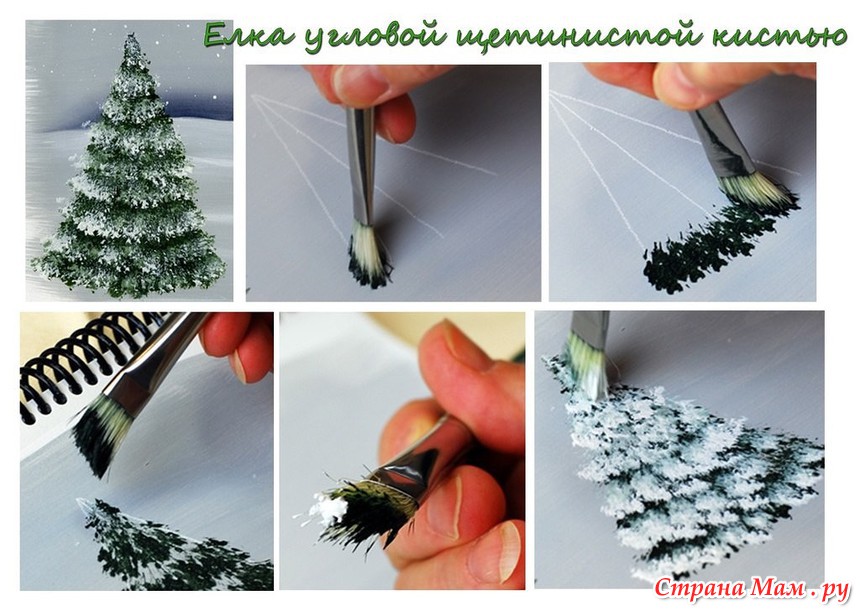 Елка угловой щетинистой кистью

Страна Мам . ру