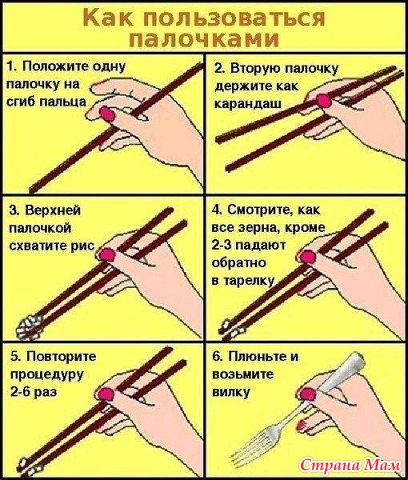 Как пользоваться палочками

1. Положите одну палочку на сгиб пальца

2. Вторую палочку держите как карандаш

3. Верхней палочкой схватите рис

4. Смотрите, как все зерна, кроме 2-3 падают обратно в тарелку

5. Повторите процедуру 2-6 раз

6. Плюньте и возьмите вилку

Страна Мам