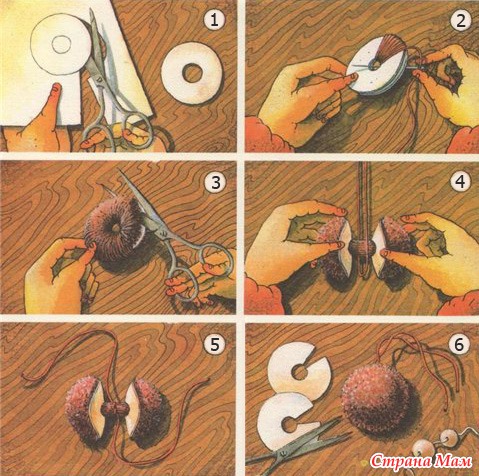 1

2

3

4

5

6

Страна Мам