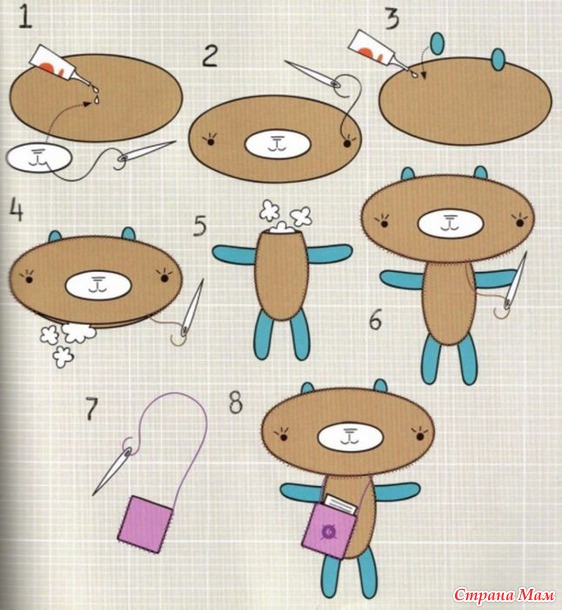 1
2
3
4
5
6
7
8
Страна Мам