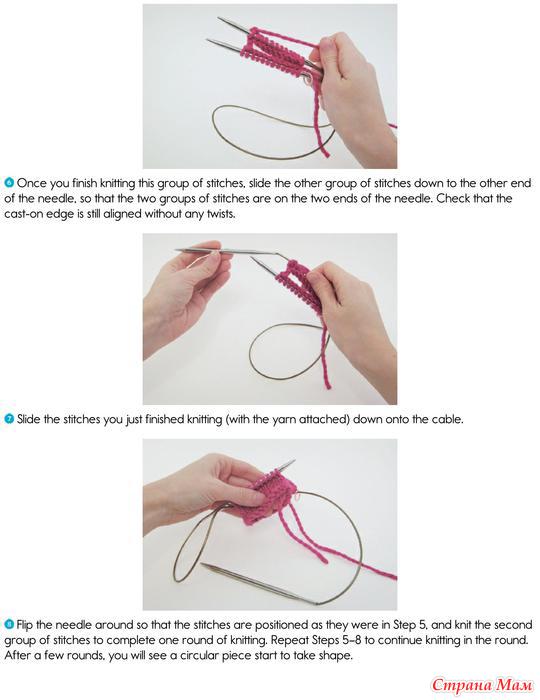 6 Once you finish knitting this group of stitches, slide the other group of stitches down to the other end of the needle, so that the two groups of stitches are on the two ends of the needle. Check that the cast-on edge is still aligned without any twists.

7 Slide the stitches you just finished knitting (with the yarn attached) down onto the cable.

8 Flip the needle around so that the stitches are positioned as they were in Step 5, and knit the second group of stitches to complete one round of knitting. Repeat Steps 5–8 to continue knitting in the round. After a few rounds, you will see a circular piece start to take shape.

Страна Мам