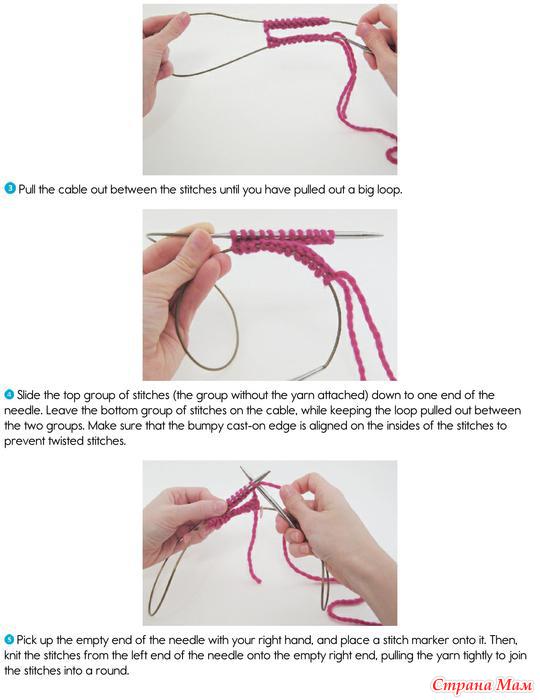 3 Pull the cable out between the stitches until you have pulled out a big loop.

4 Slide the top group of stitches (the group without the yarn attached) down to one end of the needle. Leave the bottom group of stitches on the cable, while keeping the loop pulled out between the two groups. Make sure that the bumpy cast-on edge is aligned on the insides of the stitches to prevent twisted stitches.

5 Pick up the empty end of the needle with your right hand, and place a stitch marker onto it. Then, knit the stitches from the left end of the needle onto the empty right end, pulling the yarn tightly to join the stitches into a round.

Страна Мам