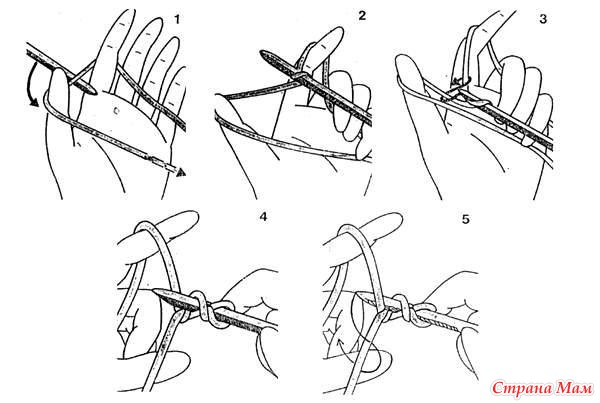 1
2
3
4
5
Страна Мам