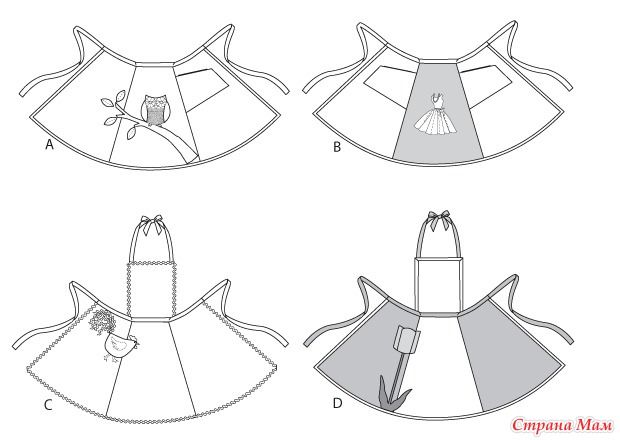 A

B

C

D

Страна Мам