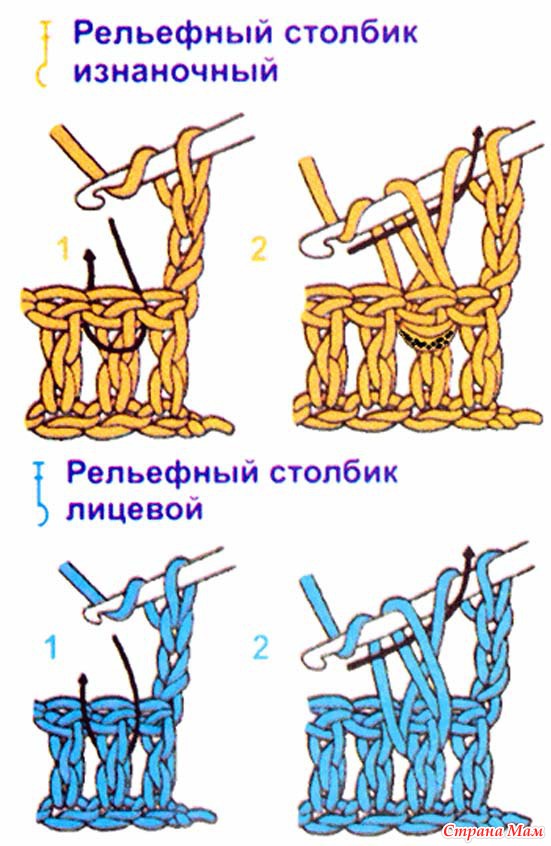 Рельефный столбик изнаночный

1

2

Рельефный столбик лицевой

1

2

Страна Мам