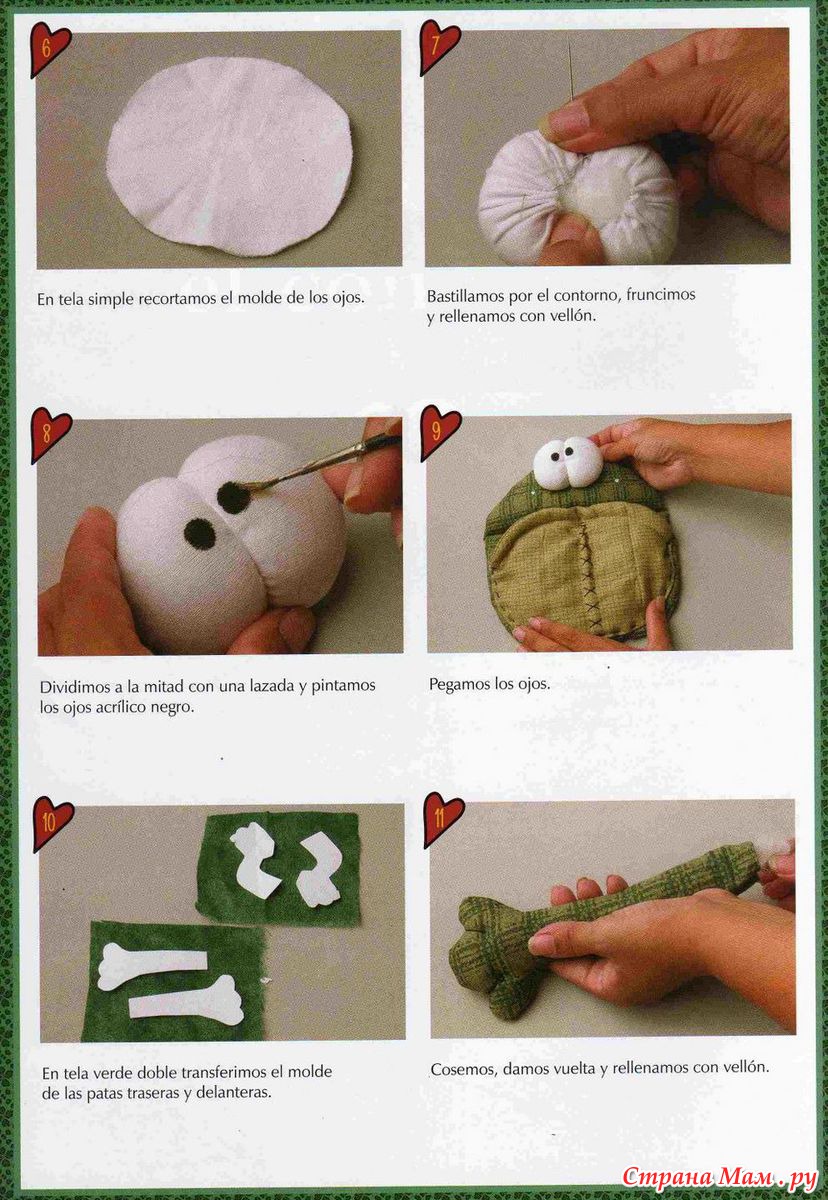 6

En tela simple recortamos el molde de los ojos.

7

Bastillamos por el contorno, fruncimos y rellenamos con vellón.

8

Dividimos a la mitad con una lazada y pintamos los ojos acrílico negro.

9

Pegamos los ojos.

10

En tela verde doble transferimos el molde de las patas traseras y delanteras.

11

Cosemos, damos vuelta y rellenamos con vellón.

Страна Мам.ру