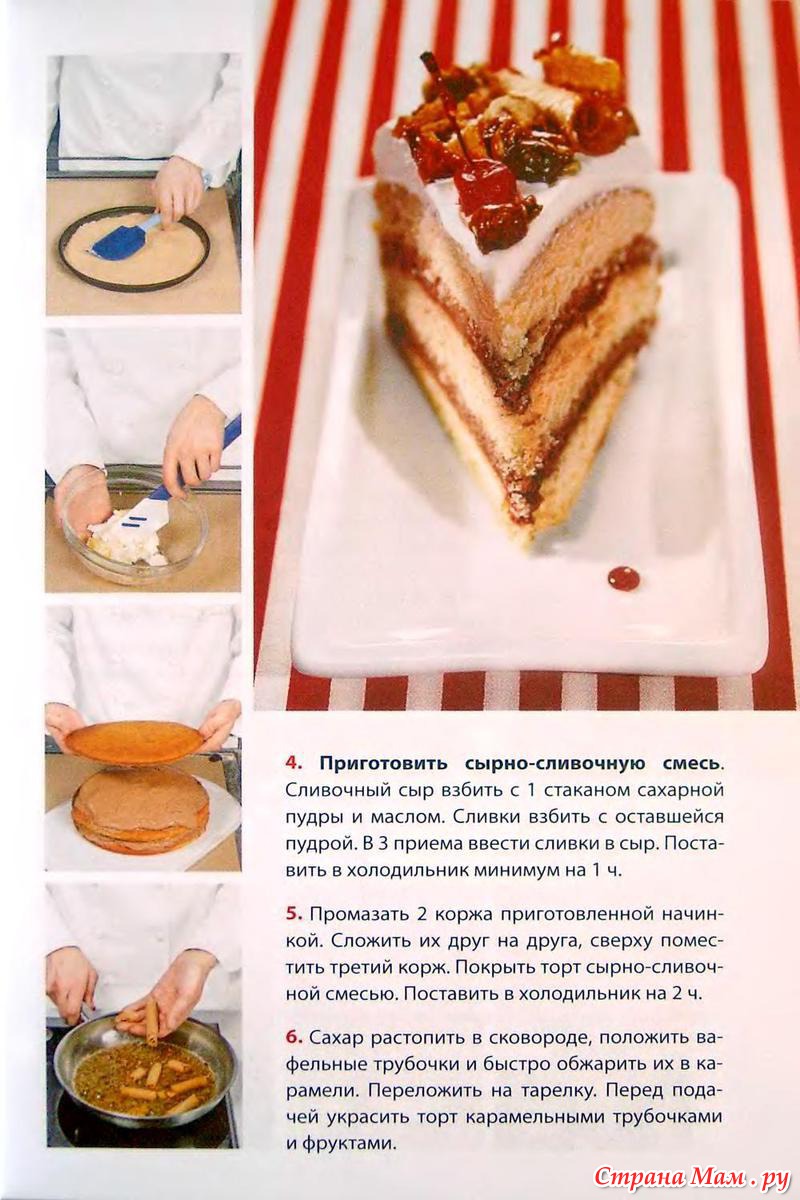 4. Приготовить сырно-сливочную смесь. Сливочный сыр взбить с 1 стаканом сахарной пудры и маслом. Сливки взбить с оставшейся пудрой. В 3 приема ввести сливки в сыр. Поставить в холодильник минимум на 1 ч.

5. Промазать 2 коржа приготовленной начинкой. Сложить их друг на друга, сверху поместить третий корж. Покрыть торт сырно-сливочной смесью. Поставить в холодильник на 2 ч.

6. Сахар растопить в сковороде, положить вафельные трубочки и быстро обжарить их в карамели. Переложить на тарелку. Перед подачей украсить торт карамельными трубочками и фруктами.

Страна Мам.ру