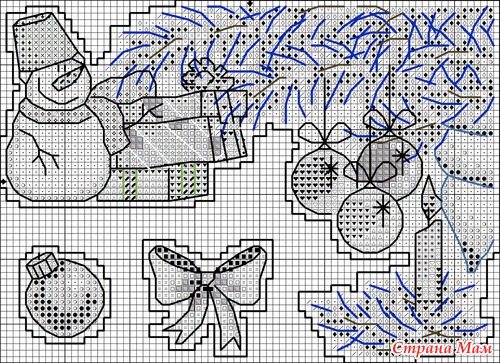 Страна Мам