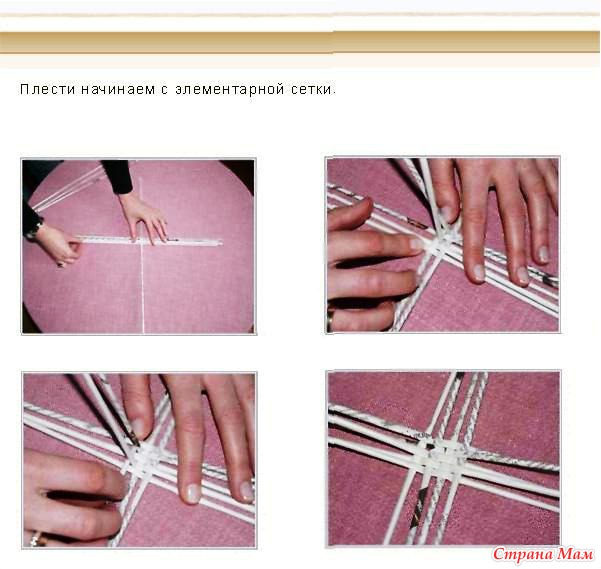 Плести начинаем с элементарной сетки.

Страна Мам