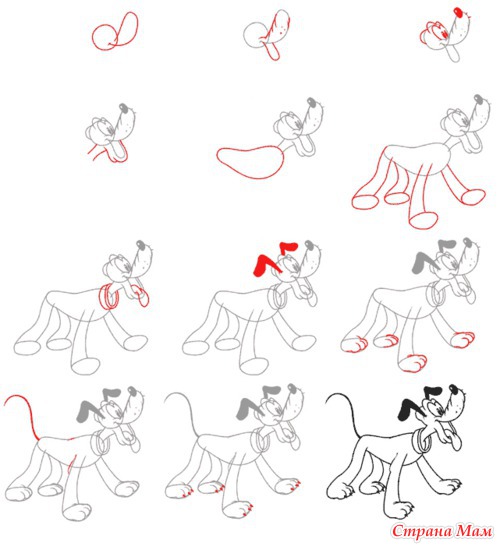 Страна Мам