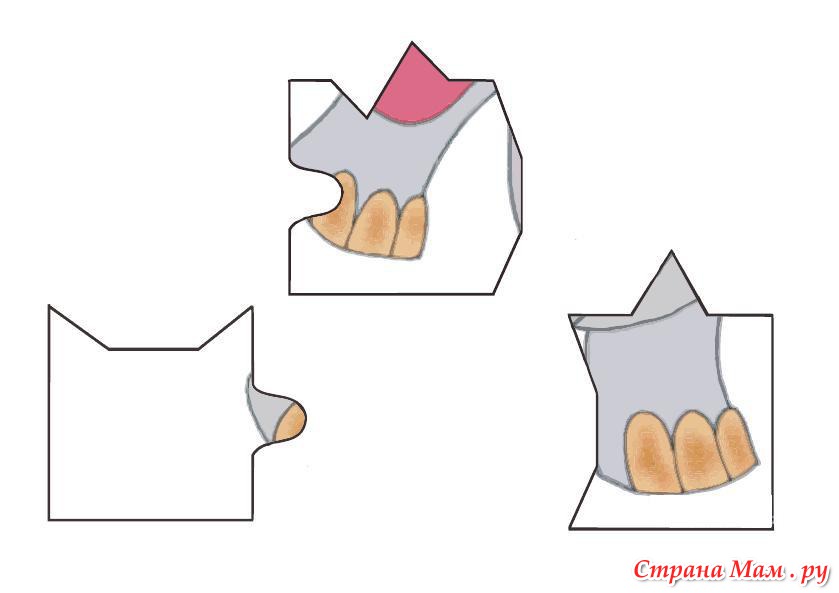 Страна Мам . ру