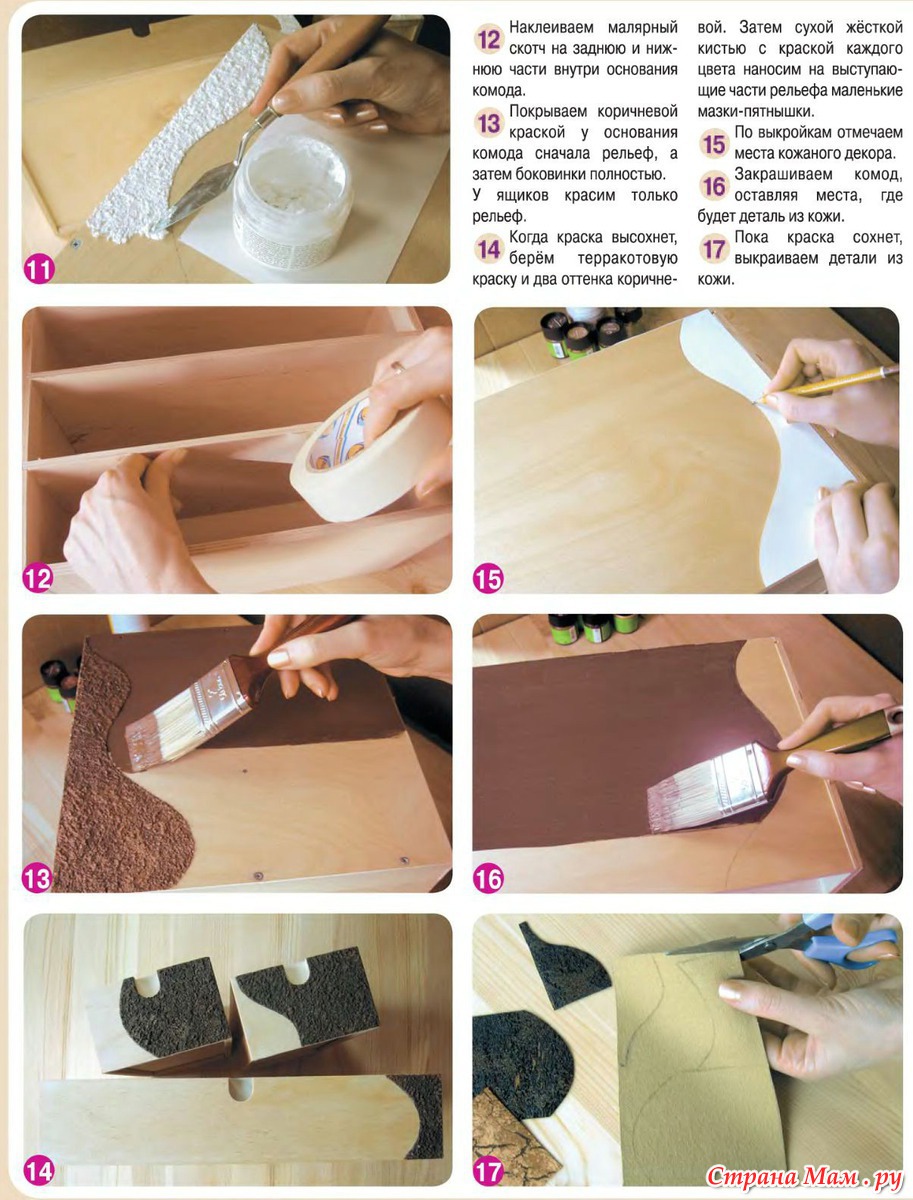 11

12 Наклеиваем малярный скотч на заднюю и нижнюю части внутри основания комода.

13 Покрываем коричневой краской у основания комода сначала рельеф, а затем боковинки полностью.
У ящиков красим только рельеф.

14 Когда краска высохнет, берём терракотовую краску и два оттенка коричневой. Затем сухой жёсткой кистью с краской каждого цвета наносим на выступающие части рельефа маленькие мазки-пятнышки.

15 По выкройкам отмечаем места кожаного декора.

16 Закрашиваем комод, оставляя места, где будет деталь из кожи.

17 Пока краска сохнет, выкраиваем детали из кожи.

12

15

13

16

14

17

Страна Мам.ру