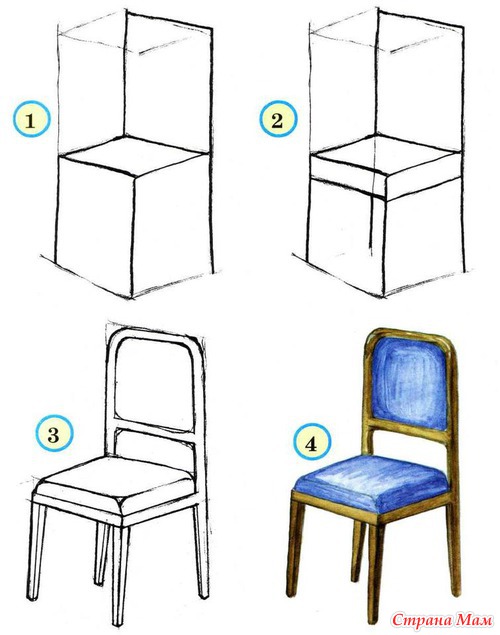 1
2
3
4
Страна Мам