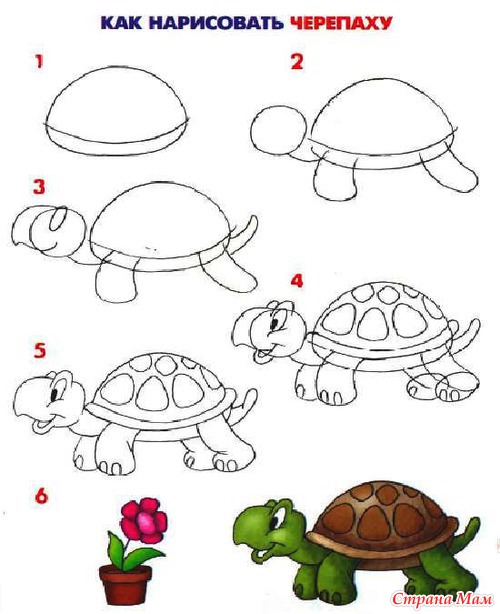 КАК НАРИСОВАТЬ ЧЕРЕПАХУ

1

2

3

4

5

6

Страна Мам