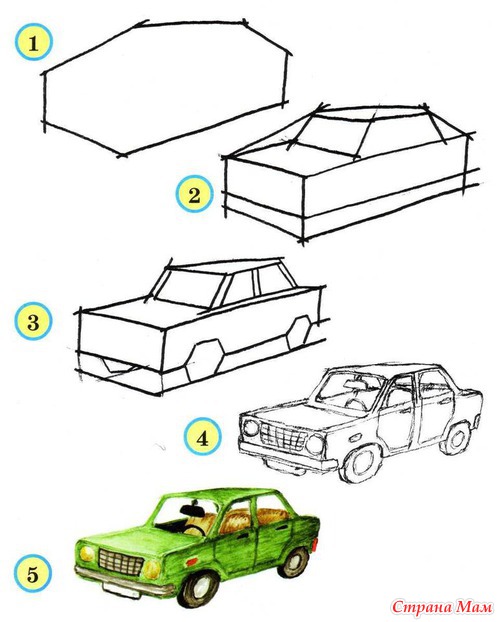 1

2

3

4

5

Страна Мам